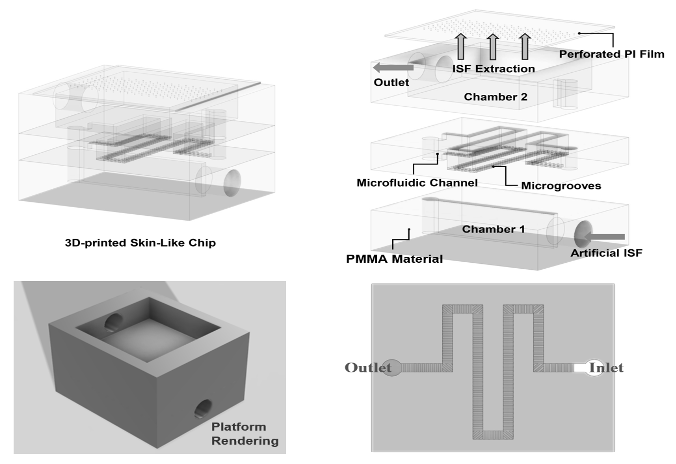 3D-printed Skin-Like Chip

Perforated PI Film

ISF Extraction

Outlet

Chamber 2

Microfluidic Channel

Microgrooves

Chamber 1

PMMA Material

Artificial ISF

Platform Rendering

Outlet

Inlet